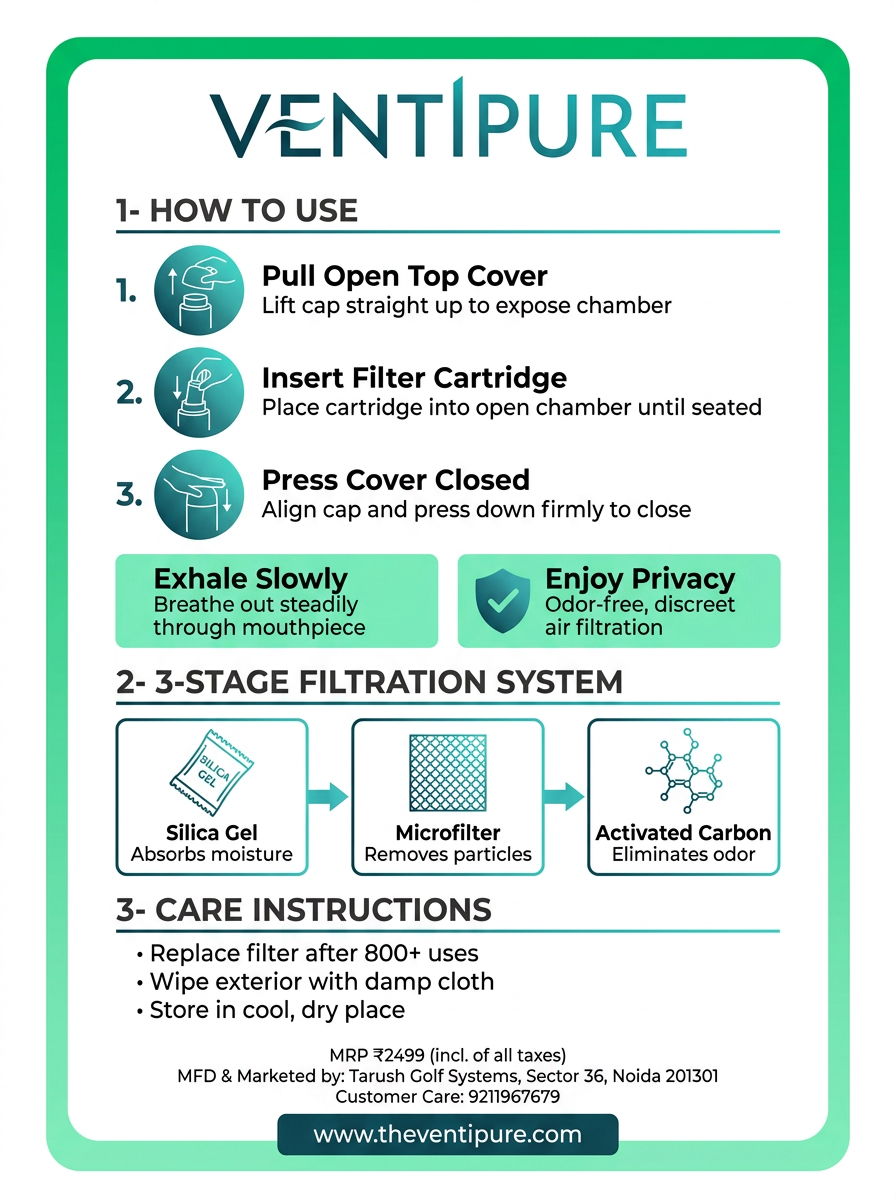 VENTIPURE

1- HOW TO USE

1. Pull Open Top Cover
Lift cap straight up to expose chamber

2. Insert Filter Cartridge
Place cartridge into open chamber until seated

3. Press Cover Closed
Align cap and press down firmly to close

Exhale Slowly
Breathe out steadily through mouthpiece

Enjoy Privacy
Odor-free, discreet air filtration

2- 3-STAGE FILTRATION SYSTEM

SILICA GEL

Silica Gel
Absorbs moisture

Microfilter
Removes particles

Activated Carbon
Eliminates odor

3- CARE INSTRUCTIONS

• Replace filter after 800+ uses
• Wipe exterior with damp cloth
• Store in cool, dry place

MRP ₹2499 (incl. of all taxes)
MFD & Marketed by: Tarush Golf Systems, Sector 36, Noida 201301
Customer Care: 9211967679

www.theventipure.com